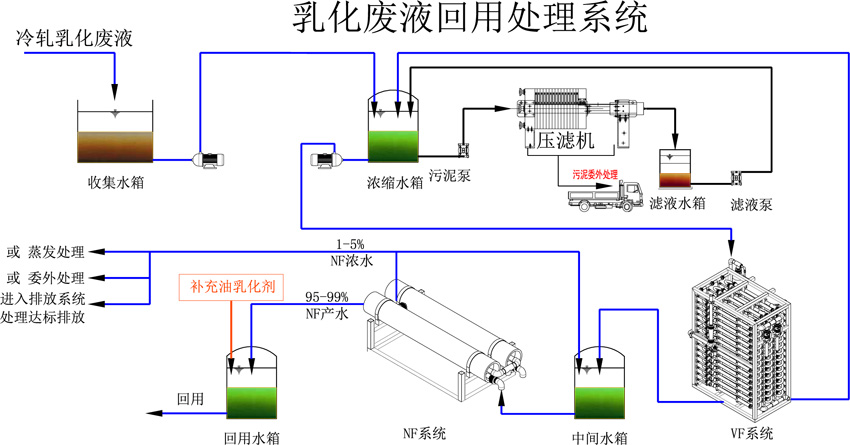 乳化废液回用处理系统

冷轧乳化废液

收集水箱

浓缩水箱

污泥泵

压滤机

污泥委外处理

滤液水箱

滤液泵

或 蒸发处理

或 委外处理

进入排放系统

处理达标排放

1-5%
NF浓水

补充油乳化剂

95-99%
NF产水

回用

回用水箱

NF系统

中间水箱

VF系统